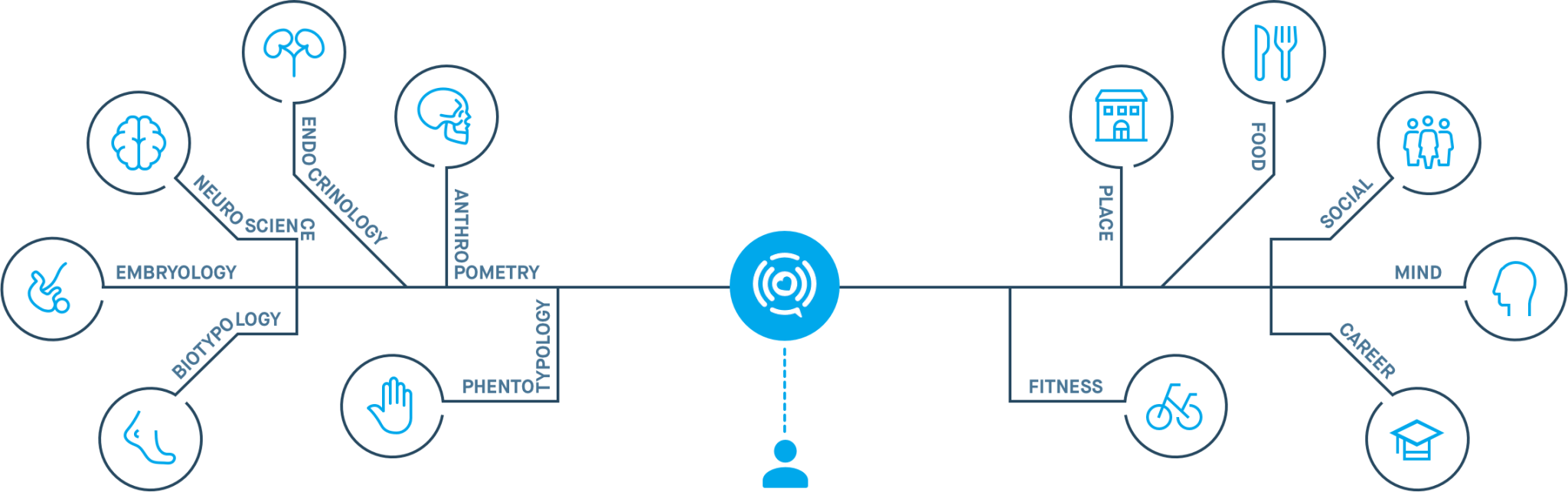 NEUROSCIENCE

ENDOCRINOLOGY

ANTHROPOMETRY

EMBRYOLOGY

BIOTYPOLOGY

PHENTOTYPOLOGY

PLACE

FOOD

SOCIAL

MIND

CAREER

FITNESS